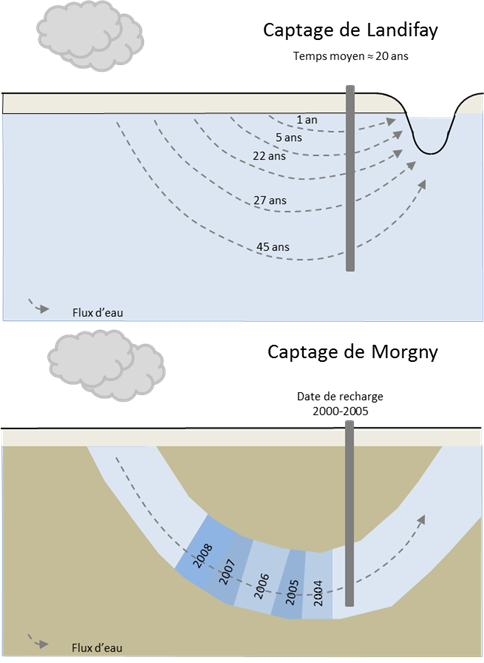 Captage de Landifay

Temps moyen ≈ 20 ans

1 an

5 ans

22 ans

27 ans

45 ans

Flux d'eau

Captage de Morgny

Date de recharge 2000-2005

2008

2007

2006

2005

2004

Flux d'eau